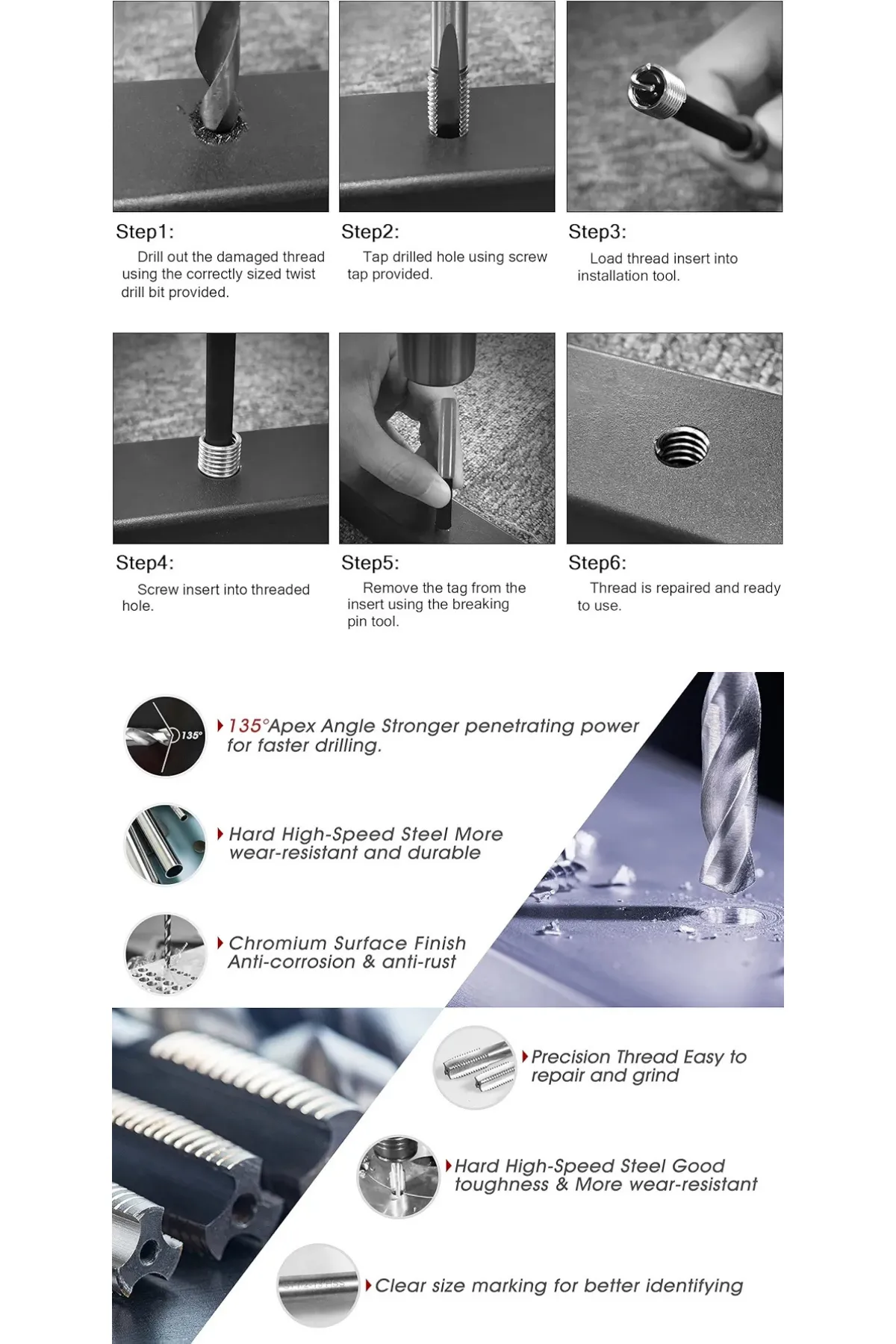 Step1:
Drill out the damaged thread using the correctly sized twist drill bit provided.

Step2:
Tap drilled hole using screw tap provided.

Step3:
Load thread insert into installation tool.

Step4:
Screw insert into threaded hole.

Step5:
Remove the tag from the insert using the breaking pin tool.

Step6:
Thread is repaired and ready to use.

135°

135°Apex Angle Stronger penetrating power for faster drilling.

Hard High-Speed Steel More wear-resistant and durable

Chromium Surface Finish Anti-corrosion & anti-rust

Precision Thread Easy to repair and grind

Hard High-Speed Steel Good toughness & More wear-resistant

Clear size marking for better identifying