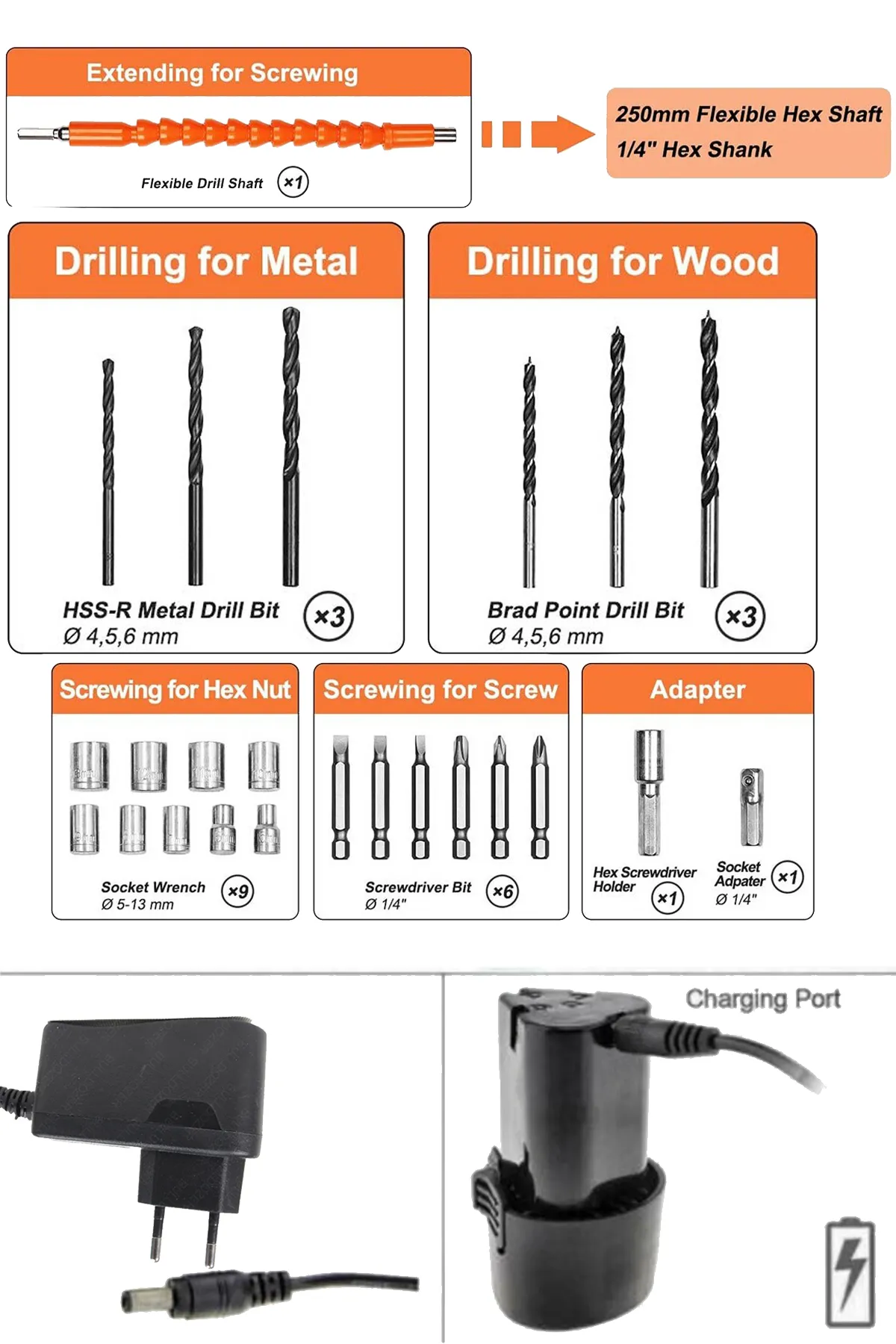 Extending for Screwing

Flexible Drill Shaft ×1

250mm Flexible Hex Shaft
1/4" Hex Shank

Drilling for Metal

HSS-R Metal Drill Bit
Ø 4,5,6 mm ×3

Drilling for Wood

Brad Point Drill Bit
Ø 4,5,6 mm ×3

Screwing for Hex Nut

Socket Wrench
Ø 5-13 mm ×9

Screwing for Screw

Screwdriver Bit
Ø 1/4" ×6

Adapter

Hex Screwdriver Holder ×1

Socket Adpater
Ø 1/4" ×1

Charging Port